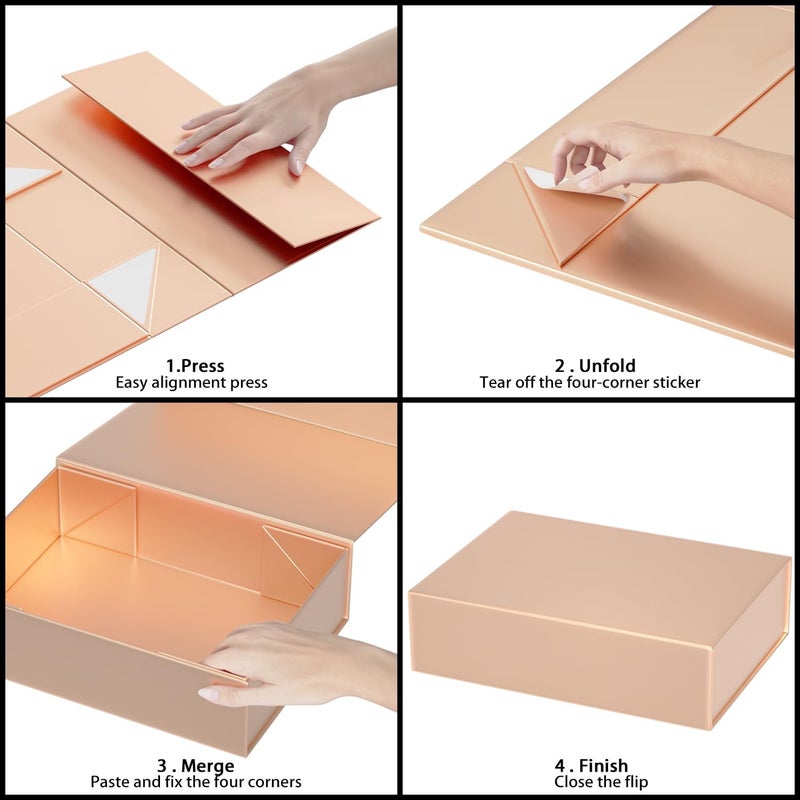 1.Press
Easy alignment press

2 . Unfold
Tear off the four-corner sticker

3 . Merge
Paste and fix the four corners

4 . Finish
Close the flip